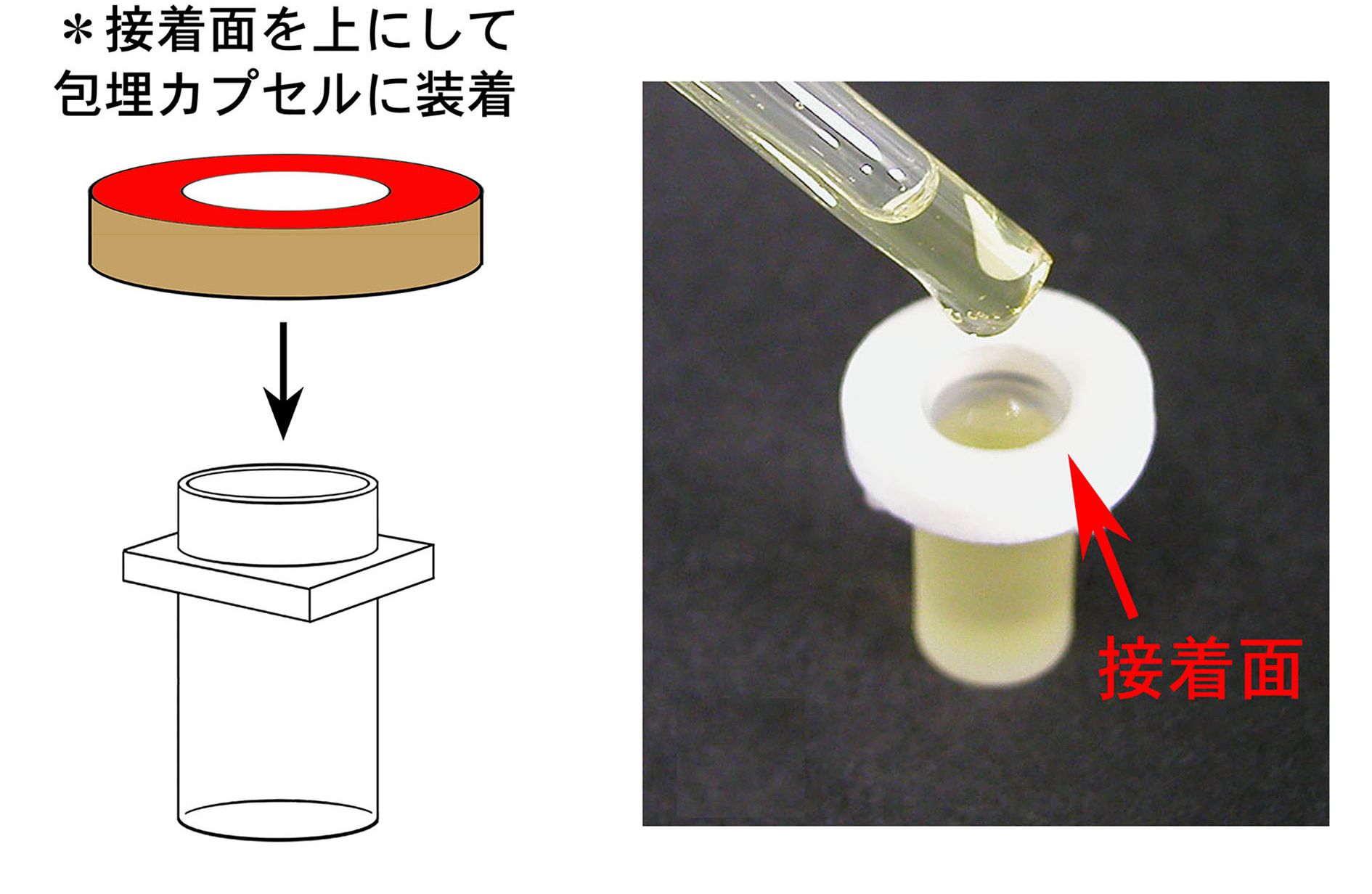 ＊接着面を上にして
包埋カプセルに装着

接着面